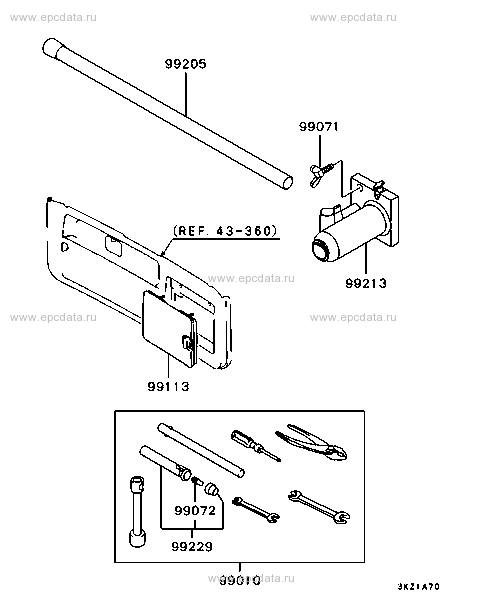 www.epcdata.ru
www.epcdata.ru

99205

99071

(REF. 43-360)

www.epcdata.ru

99213

www.epcdata.ru
www.epcdata.ru

99113

99072

99229

www.epcdata.ru
99010

3K21A70