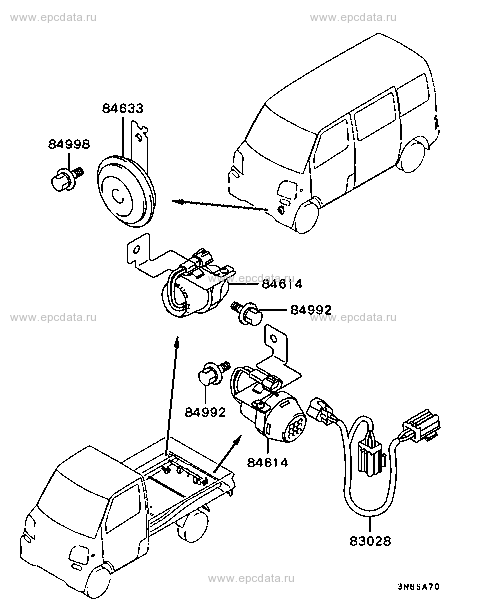 www.epcdata.ru
www.epcdata.ru

84633
84998

www.epcdata.ru
84614
84992
www.epcdata.ru
www.epcdata.ru

84992
84614

83028

www.epcdata.ru
3N85A70