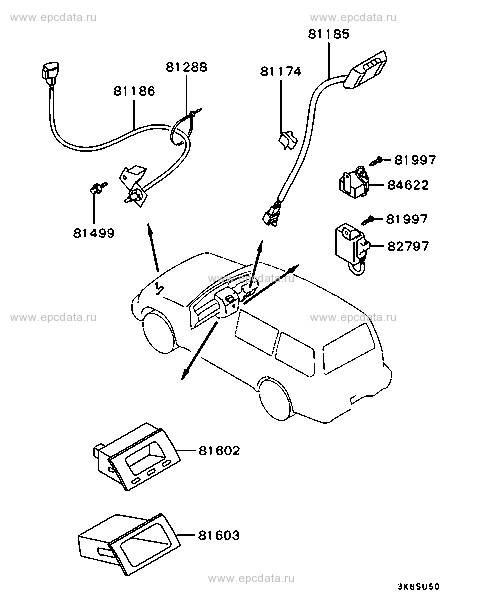 www.epcdata.ru
www.epcdata.ru
81185
81288
81174
81186
81997
84622
81499
81997
82797
www.epcdata.ru
www.epcdata.ru
www.epcdata.ru
81602
81603
www.epcdata.ru
3K8SU50