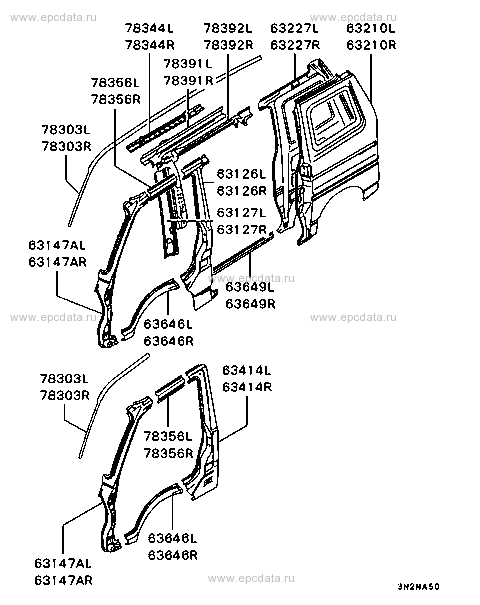 www.epcdata.ru
www.epcdata.ru
78344L
78344R
78392L
78392R
63227L
63227R
63210L
63210R
78391L
78391R
78356L
78356R
78303L
78303R
63126L
63126R
63127L
63127R
63147AL
63147AR
www.epcdata.ru
63649L
63649R
www.epcdata.ru
63646L
63646R
www.epcdata.ru
78303L
78303R
63414L
63414R
78356L
78356R
63646L
63646R
63147AL
63147AR
www.epcdata.ru
3N2HA50