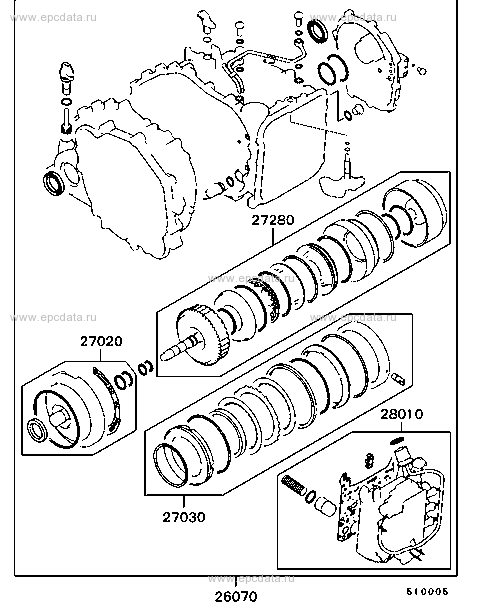 www.epcdata.ru
www.epcdata.ru
27280
www.epcdata.ru
www.epcdata.ru
www.epcdata.ru
27020
28010
27030
www.epcdata.ru
26070
510005