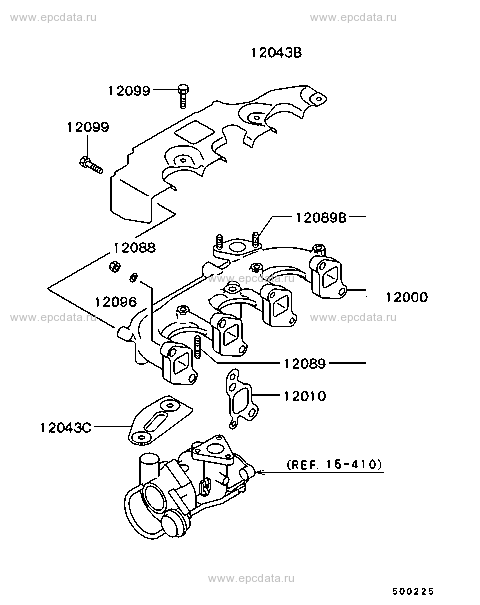 www.epcdata.ru

www.epcdata.ru

12043B

12099

12099

12089B

12088

www.epcdata.ru

12000

12096

www.epcdata.ru

www.epcdata.ru

12089

12010

12043C

(REF. 15-410)

www.epcdata.ru

500225