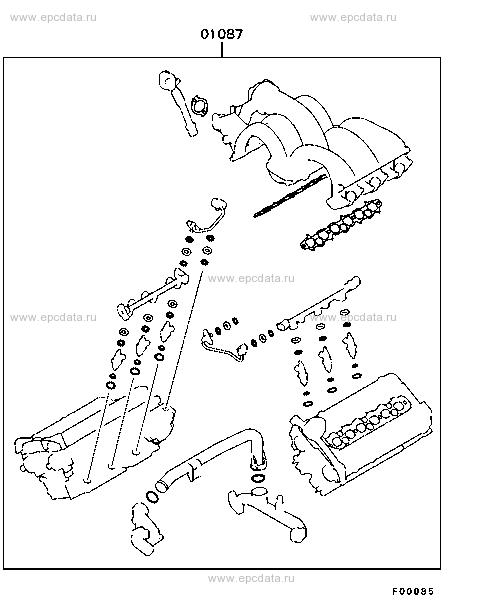 www.epcdata.ru www.epcdata.ru

01087

www.epcdata.ru

www.epcdata.ru www.epcdata.ru

www.epcdata.ru

F00095