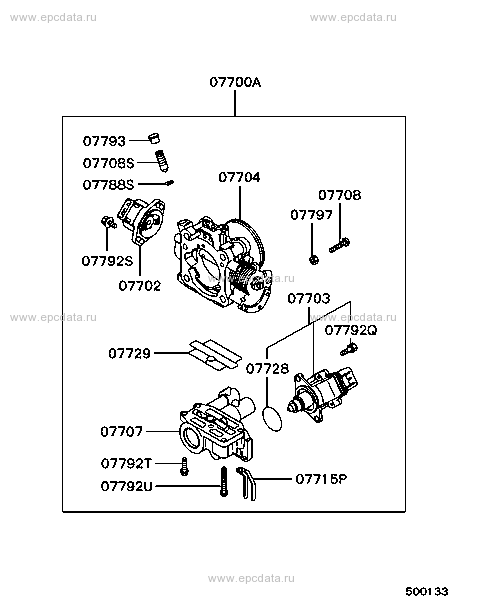 www.epcdata.ru www.epcdata.ru

07700A

07793
07708S
07788S
07704
07708
07797
07792S
07702
www.epcdata.ru
07703
www.epcdata.ru www.epcdata.ru
07792Q
07729
07728
07707
07792T
07792U
07715P

www.epcdata.ru

500133