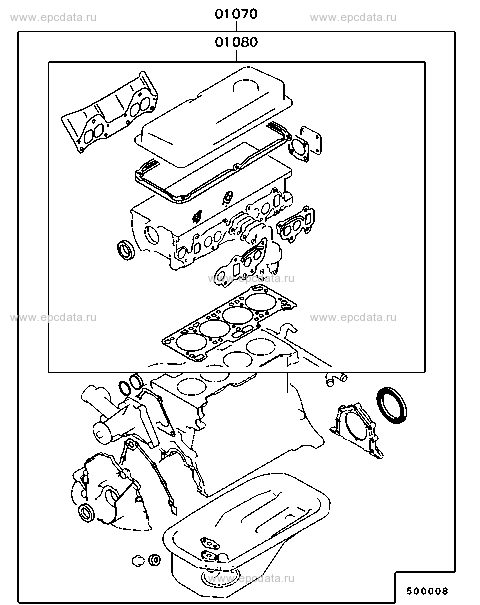 www.epcdata.ru 01070 www.epcdata.ru

01080

www.epcdata.ru

www.epcdata.ru www.epcdata.ru

www.epcdata.ru

500008